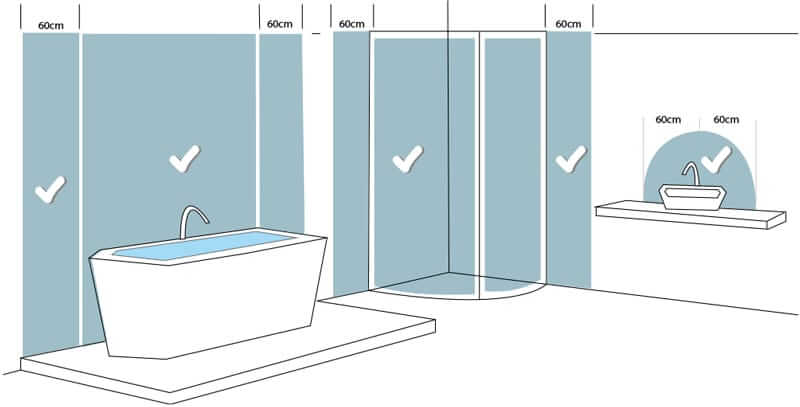 60cm
60cm
60cm
60cm
60cm
60cm